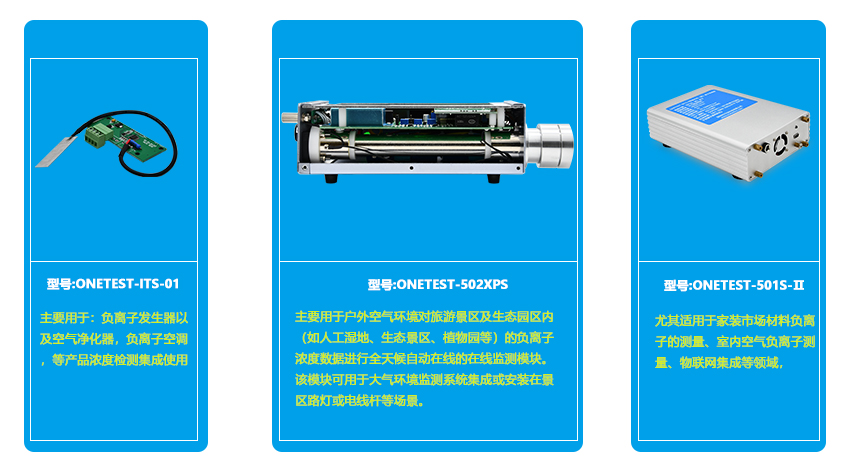 型号:ONETEST-ITS-01

主要用于：负离子发生器以及空气净化器，负离子空调，等产品浓度检测集成使用

型号:ONETEST-502XPS

主要用于户外空气环境对旅游景区及生态园区内（如人工湿地、生态景区、植物园等）的负离子浓度数据进行全天候自动在线的在线监测模块。该模块可用于大气环境监测系统集成或安装在景区路灯或电线杆等场景。

型号:ONETEST-501S-II

尤其适用于家装市场材料负离子的测量、室内空气负离子测量、物联网集成等领域，